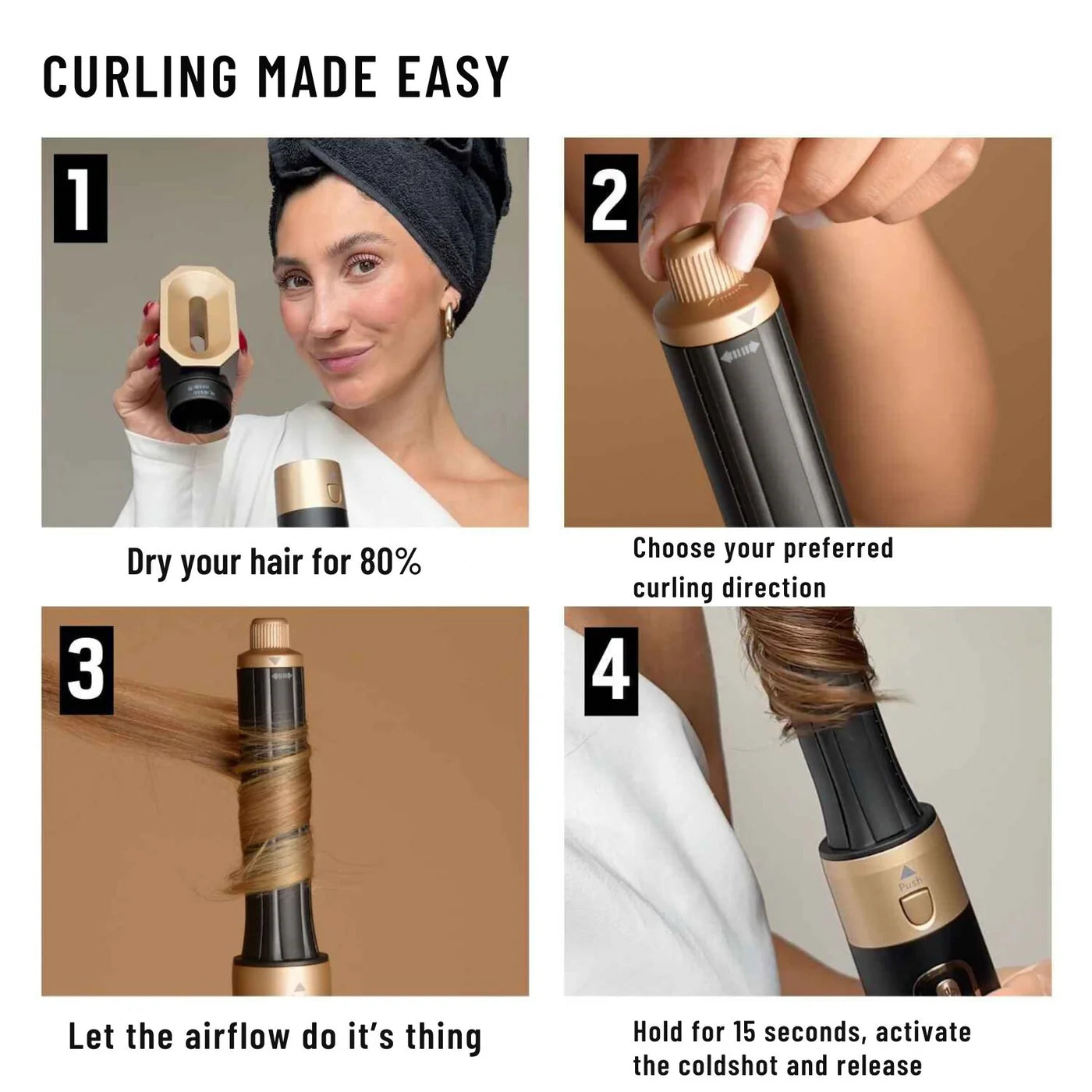 CURLING MADE EASY

1

Dry your hair for 80%

2

Choose your preferred curling direction

3

Let the airflow do it's thing

4

Push

Hold for 15 seconds, activate the coldshot and release